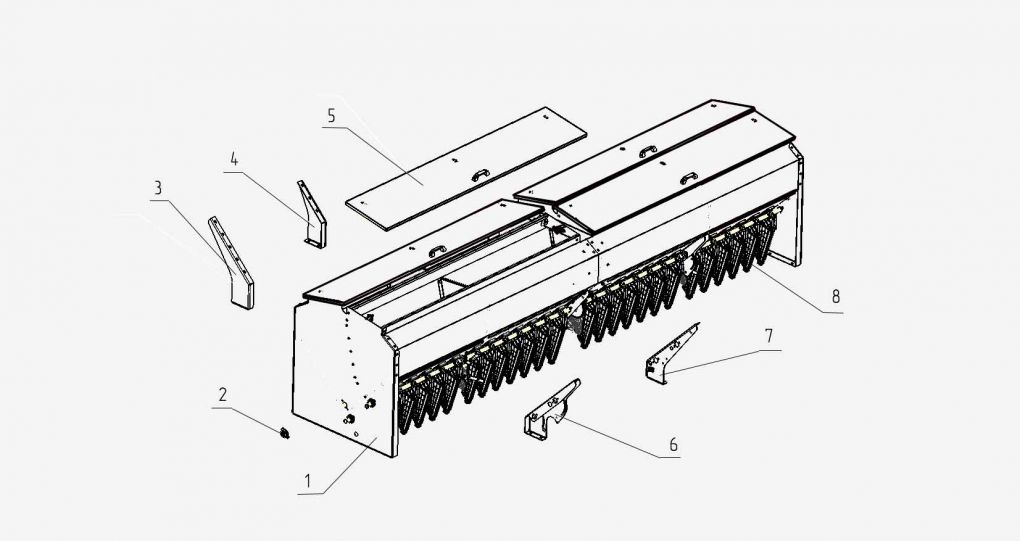 5
4
3
8
7
2
6
1