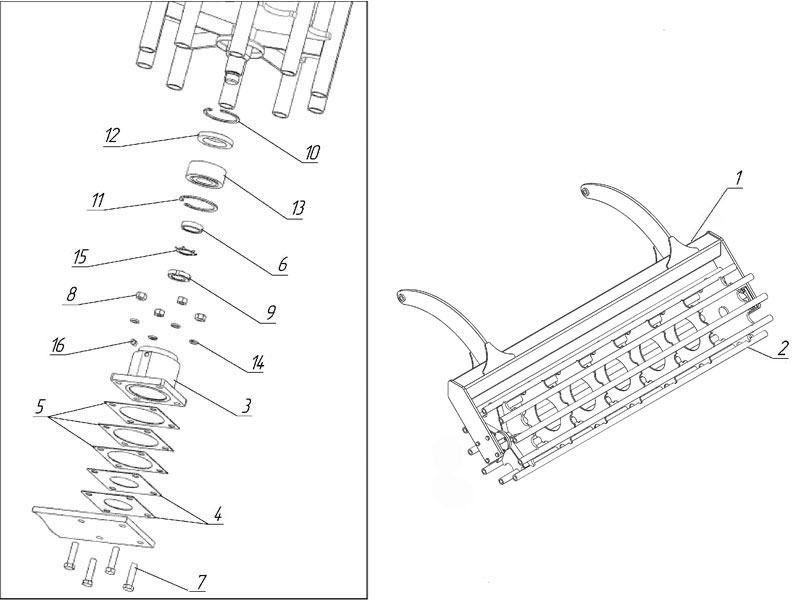 12
10
13
11
6
15
8
9
16
14
3
5
4
7
1
2