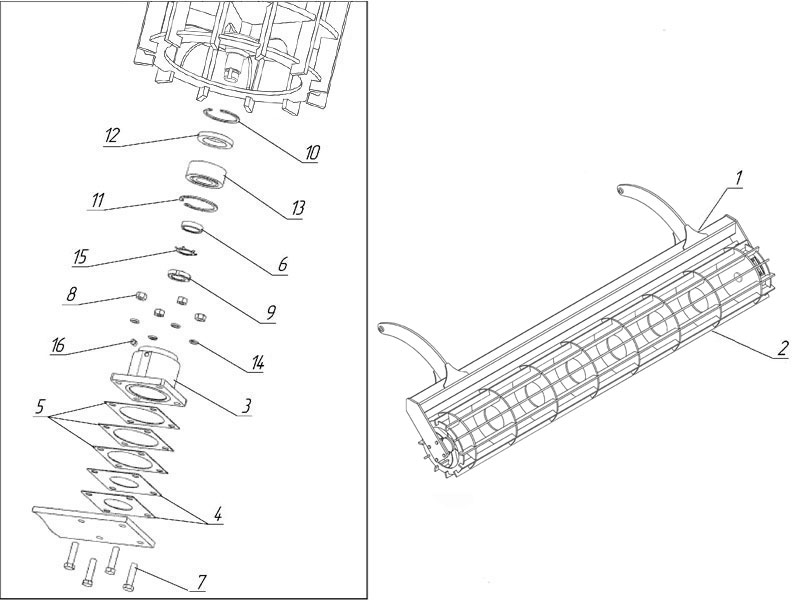 12
10
13
11
6
15
8
9
16
14
3
5
4
7
1
2