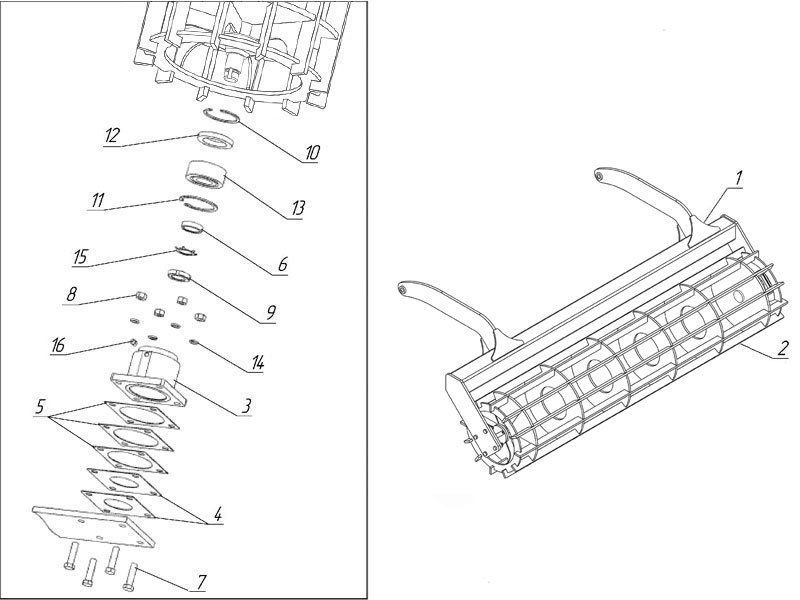 12
10
13
11
6
15
9
8
16
14
3
5
4
7
1
2